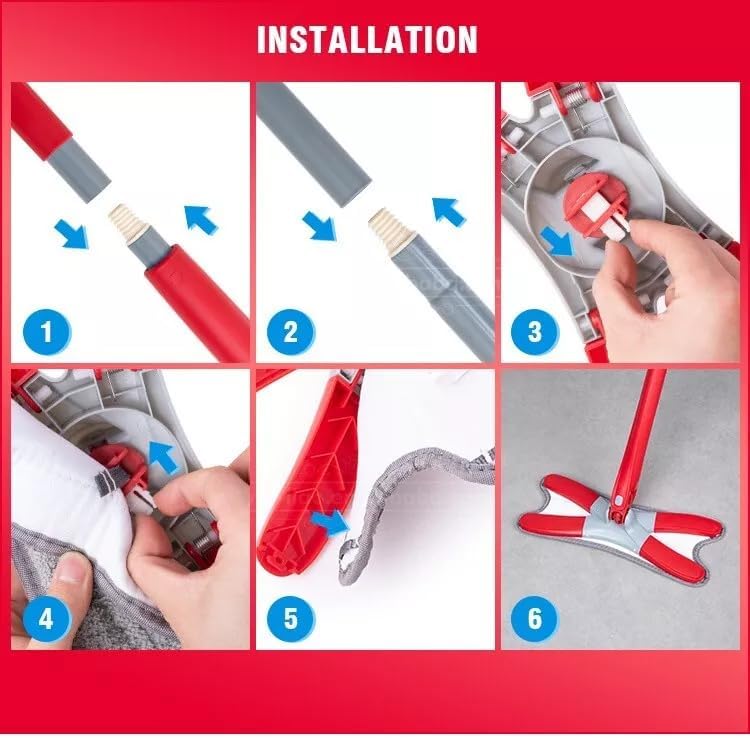 INSTALLATION

1

2

3

4

5

6